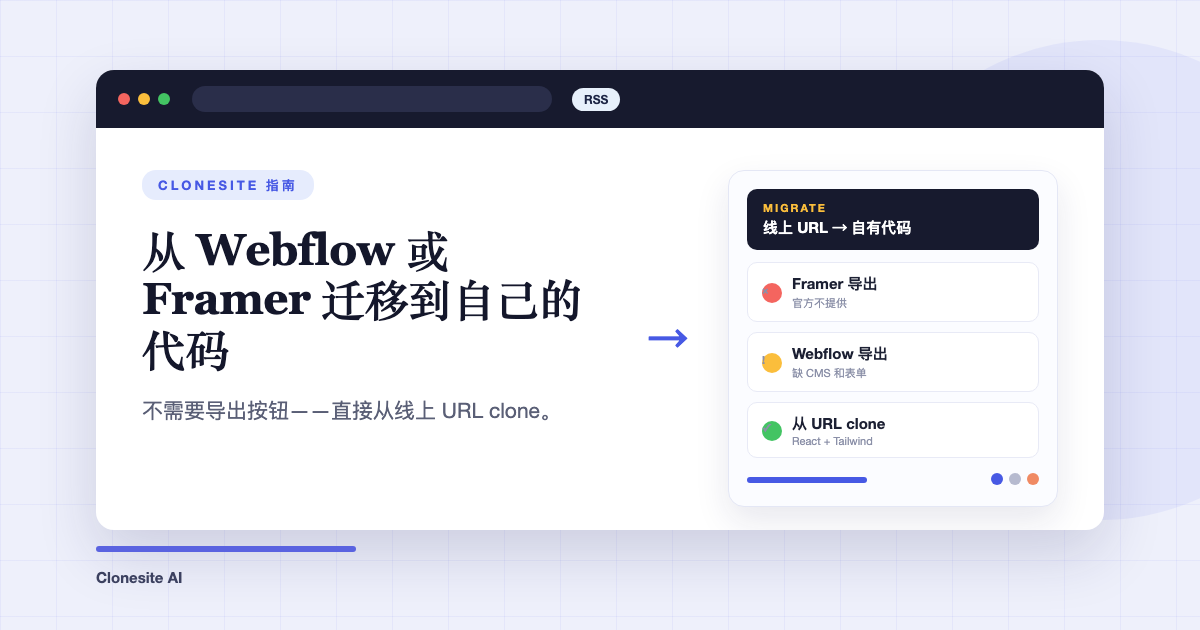 RSS

CLONESITE 指南

从 Webflow 或 Framer 迁移到自己的代码

不需要导出按钮——直接从线上 URL clone。

→

MIGRATE
线上 URL → 自有代码

Framer 导出
官方不提供

Webflow 导出
缺 CMS 和表单

从 URL clone
React + Tailwind

Clonesite AI